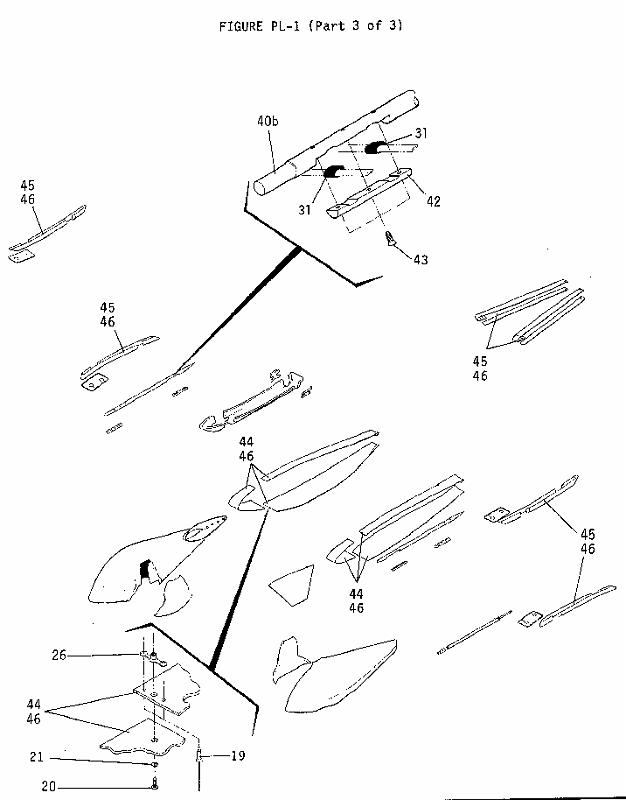 FIGURE PL-1 (Part 3 of 3)

40b
31
31
42
43
45
46
45
46
45
46
44
46
44
46
45
46
26
44
46
21
19
20