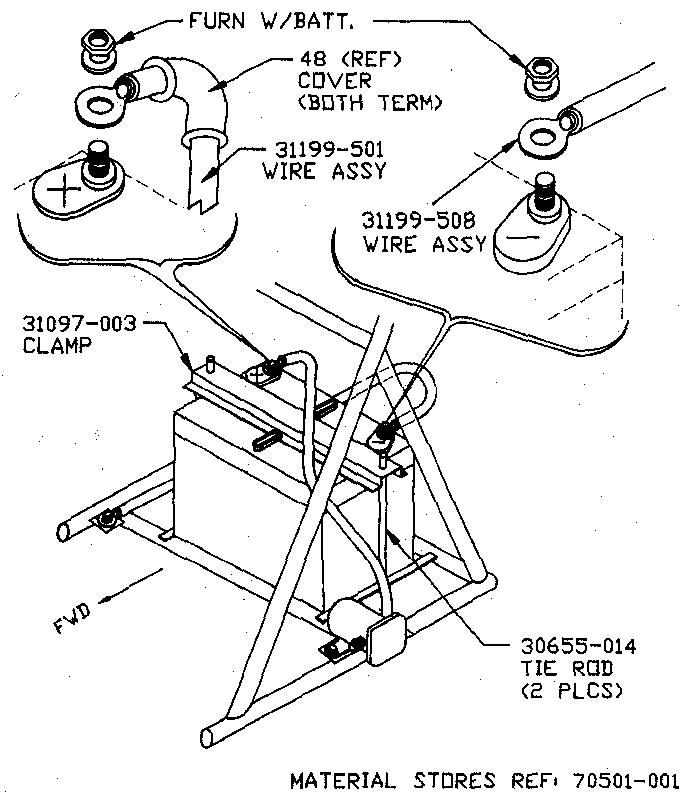 FURN W/BATT.

48 (REF)
COVER
(BOTH TERM)

31199-501
WIRE ASSY

31199-508
WIRE ASSY

31097-003
CLAMP

FWD

30655-014
TIE ROD
(2 PLCS)

MATERIAL STORES REF: 70501-001